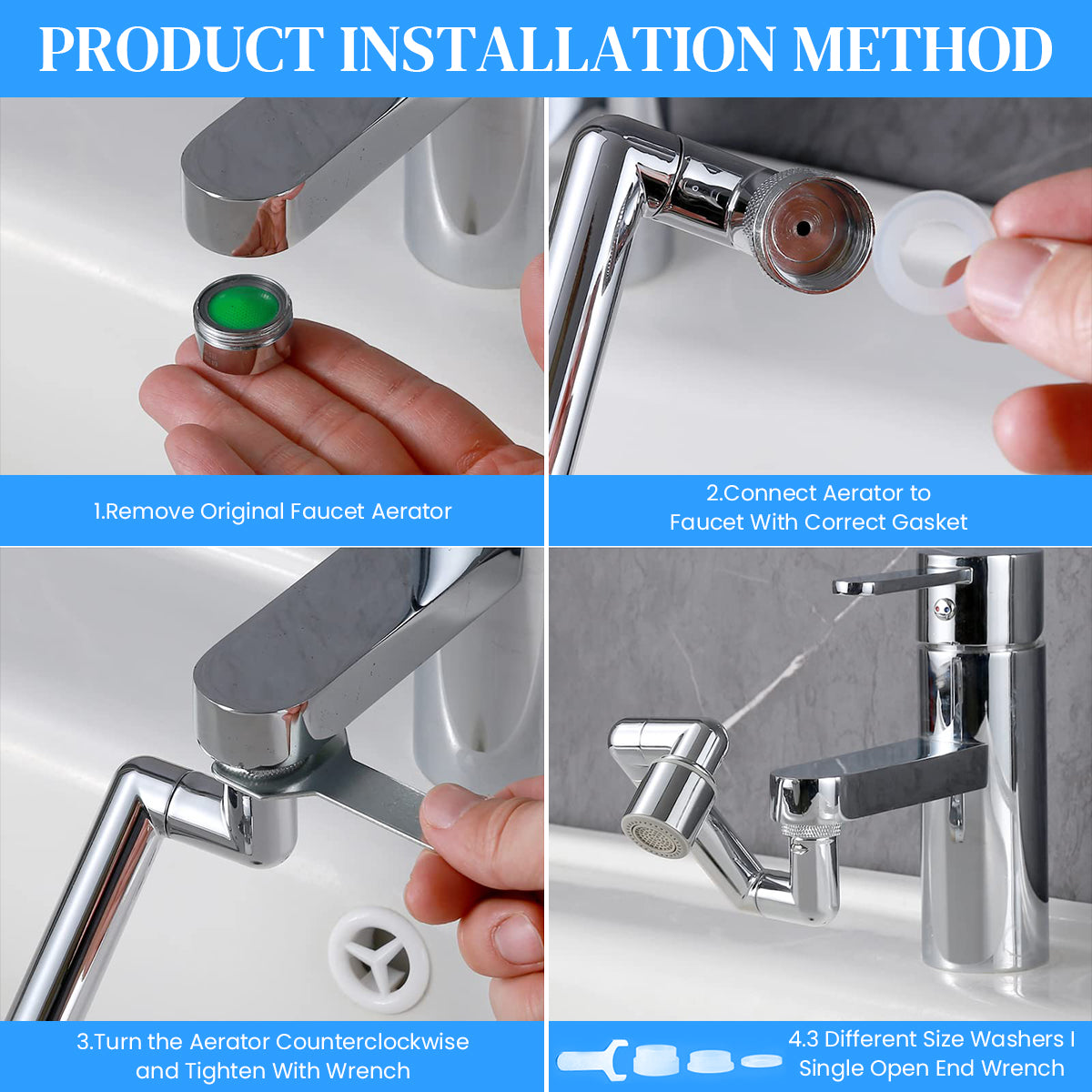 PRODUCT INSTALLATION METHOD

1.Remove Original Faucet Aerator

2.Connect Aerator to Faucet With Correct Gasket

3.Turn the Aerator Counterclockwise and Tighten With Wrench

4.3 Different Size Washers I Single Open End Wrench